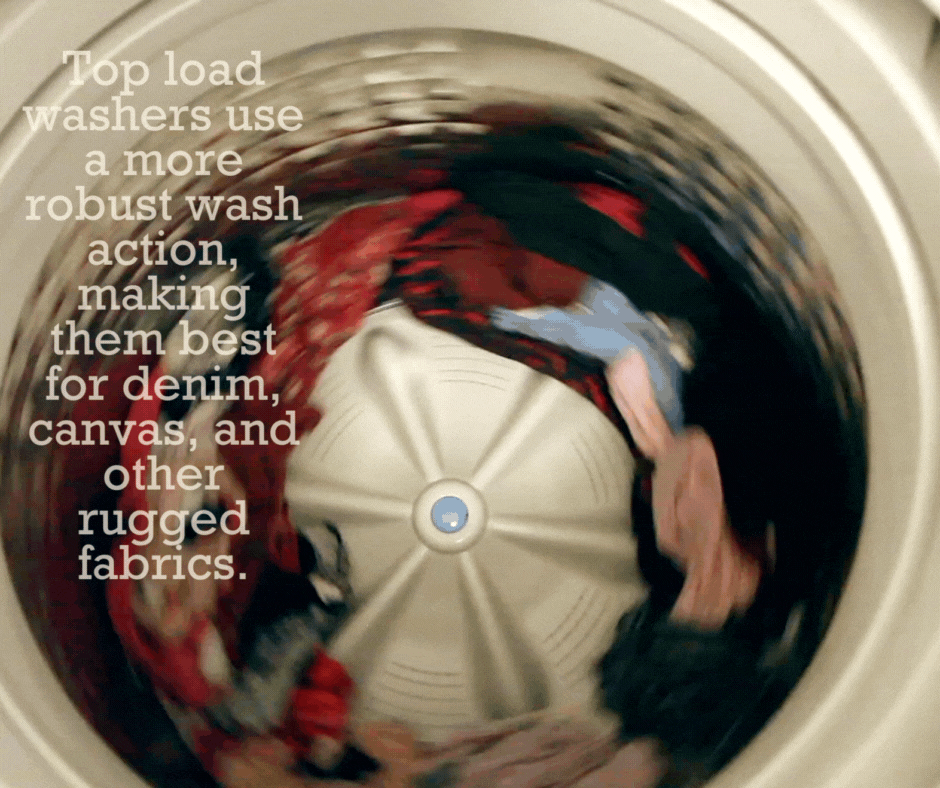 Top load washers use a more robust wash action, making them best for denim, canvas, and other rugged fabrics.